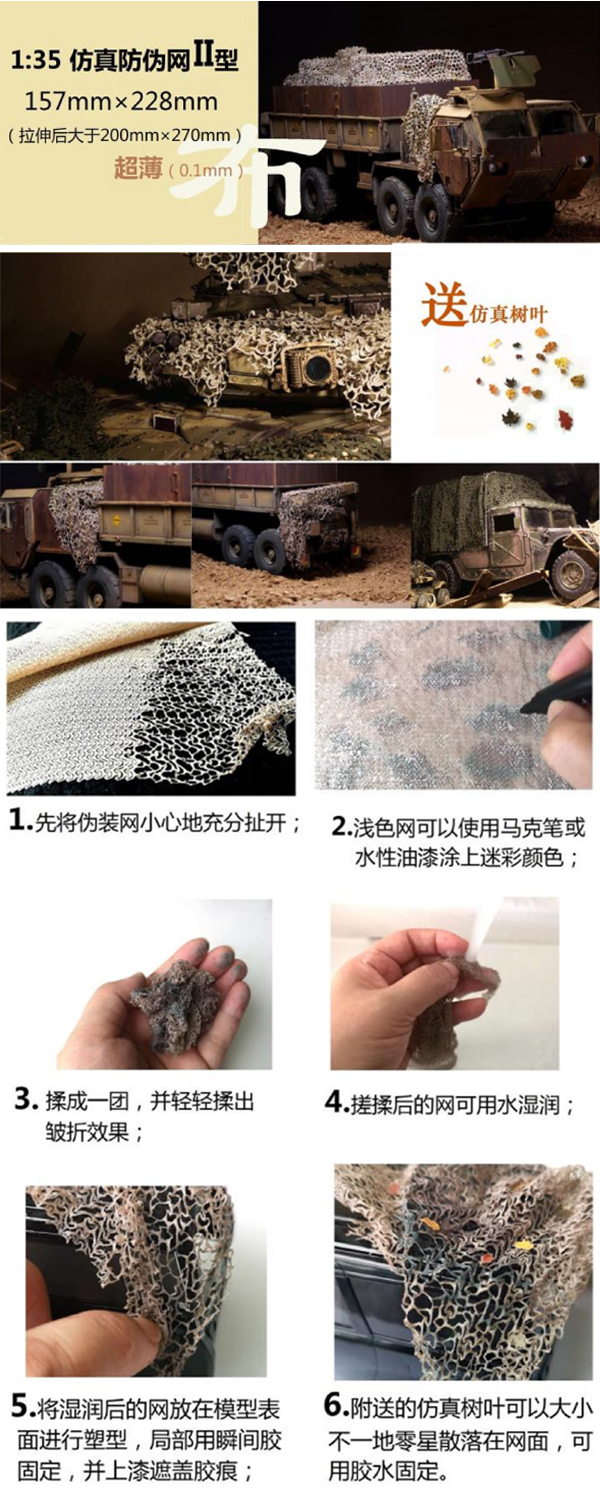 1:35 仿真防伪网II型
157mm×228mm
（拉伸后大于200mm×270mm）
超薄（0.1mm）
布

送仿真树叶

1.先将伪装网小心地充分扯开；

2.浅色网可以使用马克笔或水性油漆涂上迷彩颜色；

3. 揉成一团，并轻轻揉出皱折效果；

4.搓揉后的网可用水湿润；

5.将湿润后的网放在模型表面进行塑型，局部用瞬间胶固定，并上漆遮盖胶痕；

6.附送的仿真树叶可以大小不一地零星散落在网面，可用胶水固定。